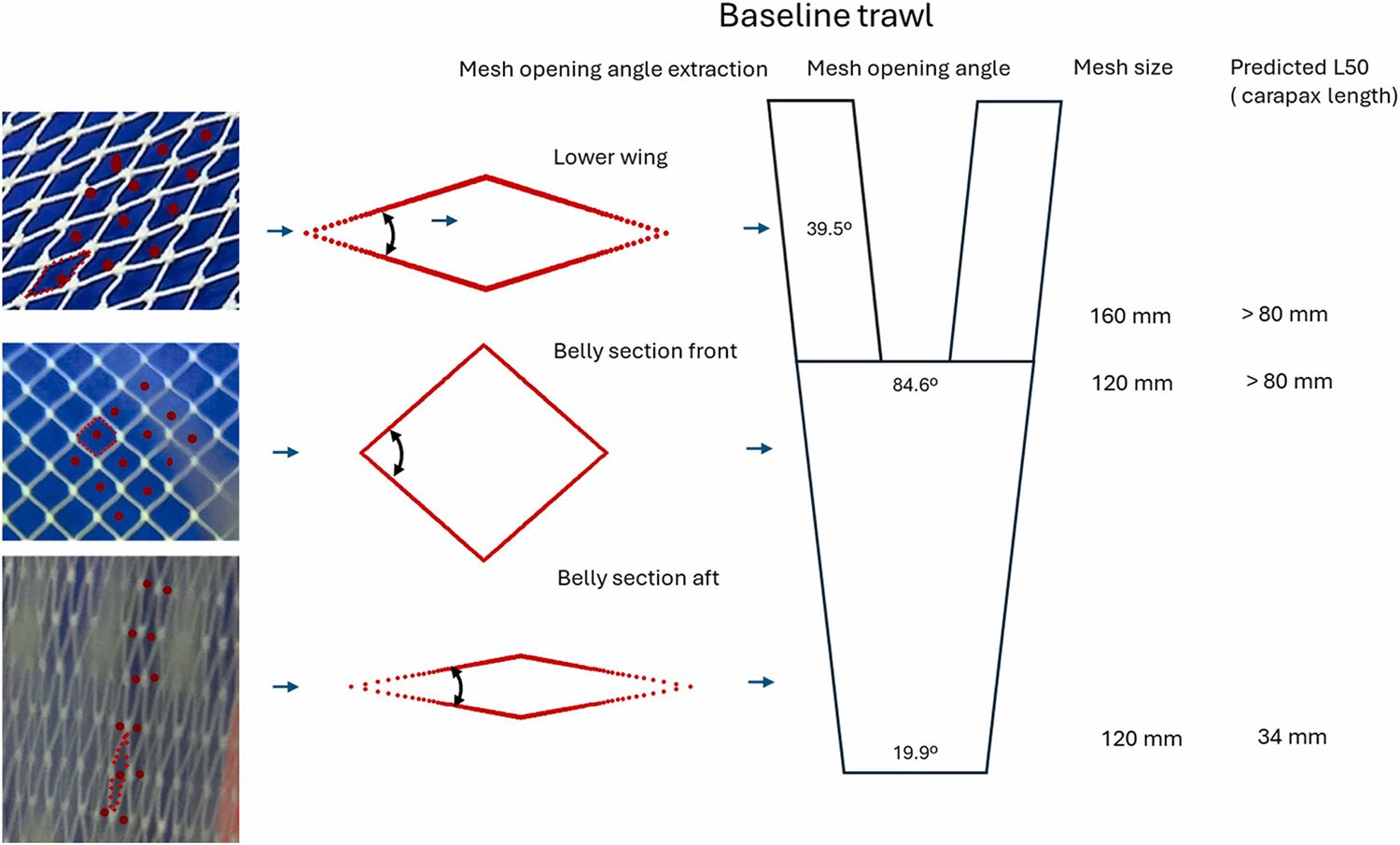 Baseline trawl

Mesh opening angle extraction

Mesh opening angle

Mesh size

Predicted L50 ( carapax length)

Lower wing

39.5º

160 mm

> 80 mm

Belly section front

84.6º

120 mm

> 80 mm

Belly section aft

19.9º

120 mm

34 mm