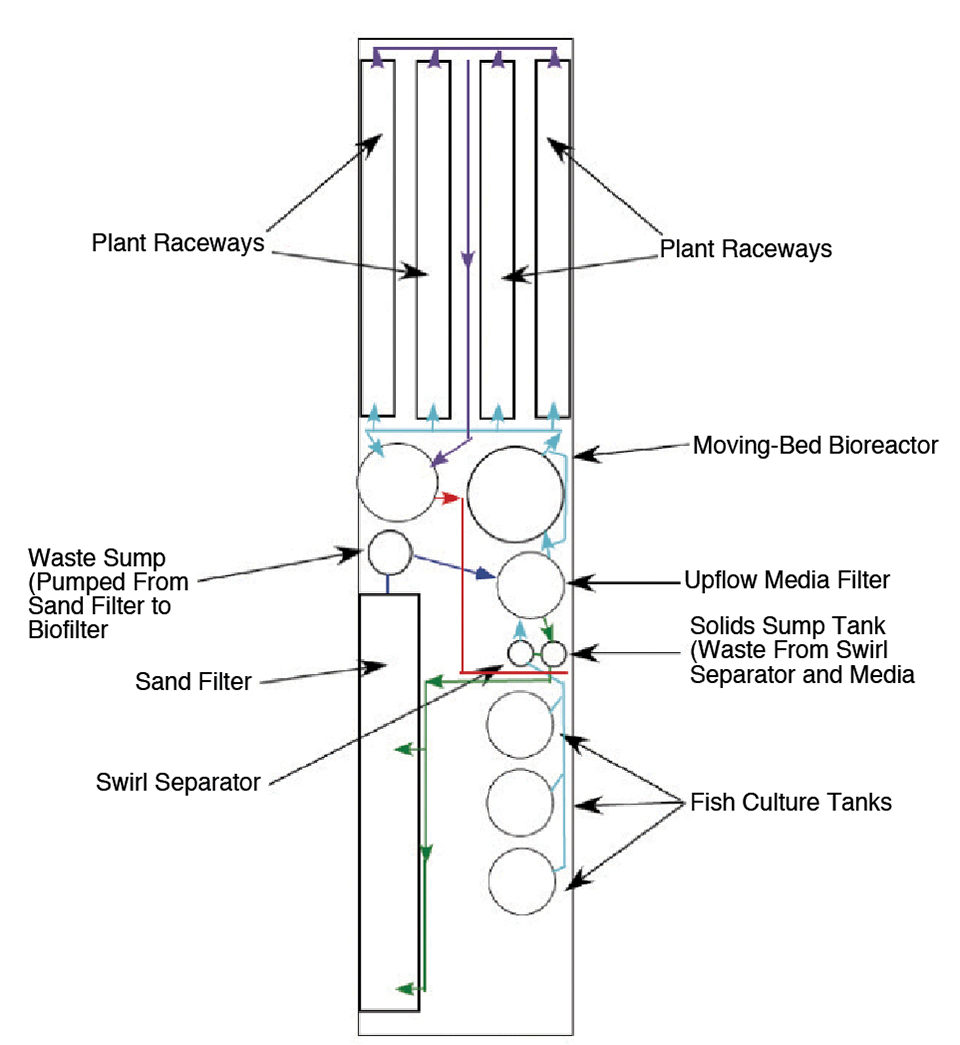 Plant Raceways

Plant Raceways

Moving-Bed Bioreactor

Waste Sump (Pumped From Sand Filter to Biofilter

Upflow Media Filter

Solids Sump Tank (Waste From Swirl Separator and Media

Sand Filter

Swirl Separator

Fish Culture Tanks