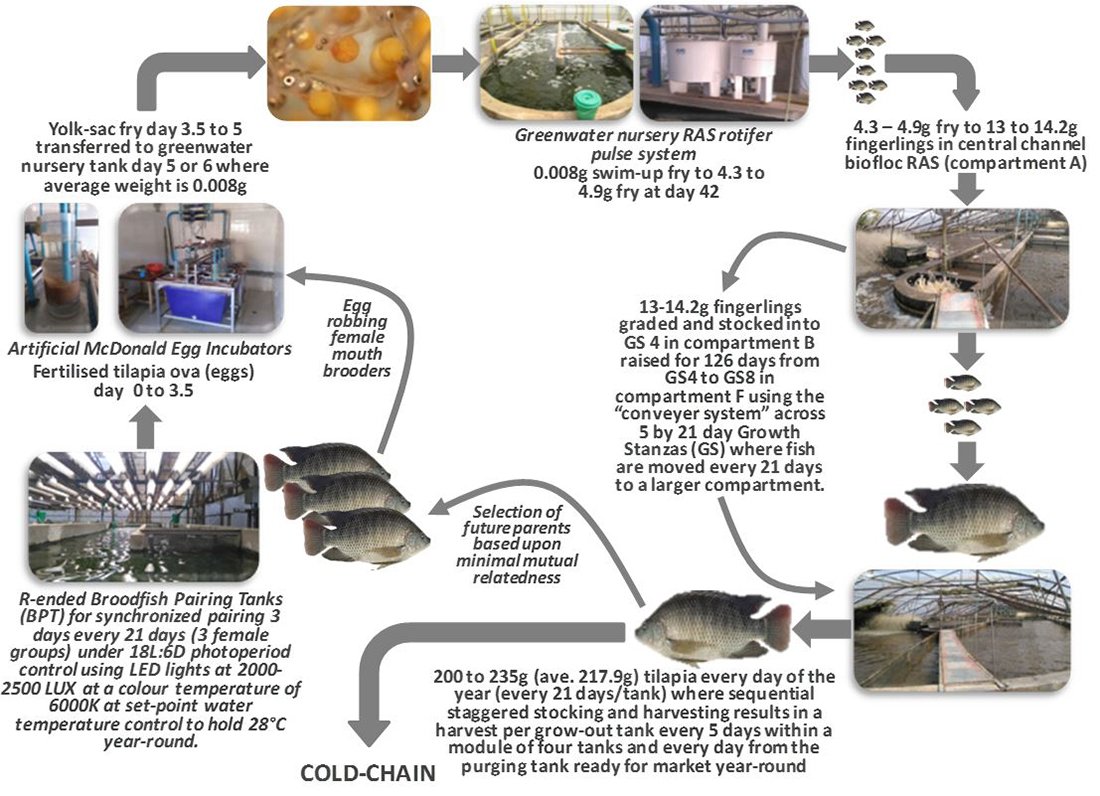 Yolk-sac fry day 3.5 to 5 transferred to greenwater nursery tank day 5 or 6 where average weight is 0.008g

Greenwater nursery RAS rotifer pulse system
0.008g swim-up fry to 4.3 to 4.9g fry at day 42

4.3 – 4.9g fry to 13 to 14.2g fingerlings in central channel biofloc RAS (compartment A)

Artificial McDonald Egg Incubators
Fertilised tilapia ova (eggs) day 0 to 3.5

Egg robbing female mouth brooders

13-14.2g fingerlings graded and stocked into GS 4 in compartment B raised for 126 days from GS4 to GS8 in compartment F using the "conveyer system" across 5 by 21 day Growth Stanzas (GS) where fish are moved every 21 days to a larger compartment.

Selection of future parents based upon minimal mutual relatedness

R-ended Broodfish Pairing Tanks (BPT) for synchronized pairing 3 days every 21 days (3 female groups) under 18L:6D photoperiod control using LED lights at 2000-2500 LUX at a colour temperature of 6000K at set-point water temperature control to hold 28°C year-round.

200 to 235g (ave. 217.9g) tilapia every day of the year (every 21 days/tank) where sequential staggered stocking and harvesting results in a harvest per grow-out tank every 5 days within a module of four tanks and every day from the purging tank ready for market year-round

COLD-CHAIN