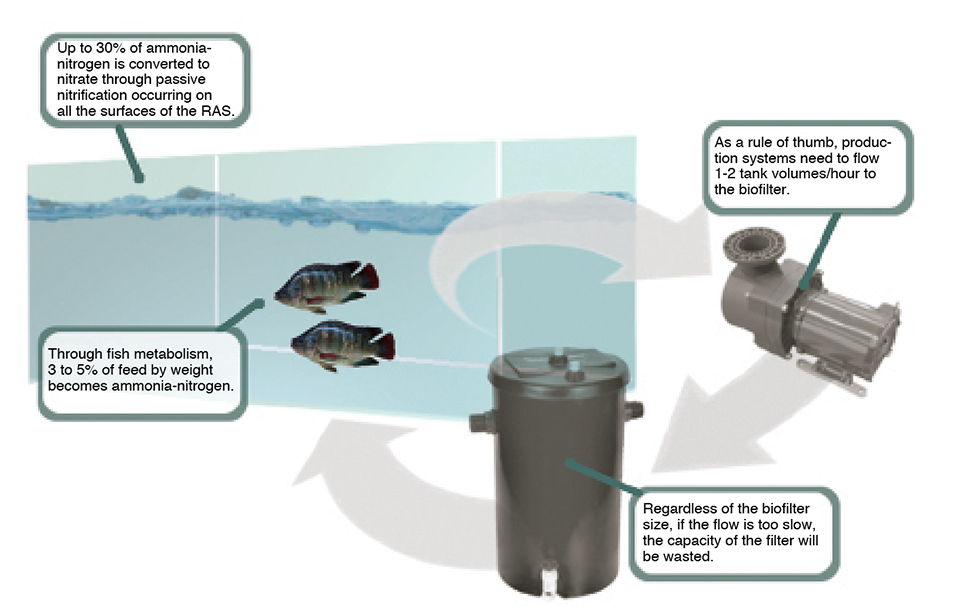 Up to 30% of ammonia-nitrogen is converted to nitrate through passive nitrification occurring on all the surfaces of the RAS.

As a rule of thumb, production systems need to flow 1-2 tank volumes/hour to the biofilter.

Through fish metabolism, 3 to 5% of feed by weight becomes ammonia-nitrogen.

Regardless of the biofilter size, if the flow is too slow, the capacity of the filter will be wasted.