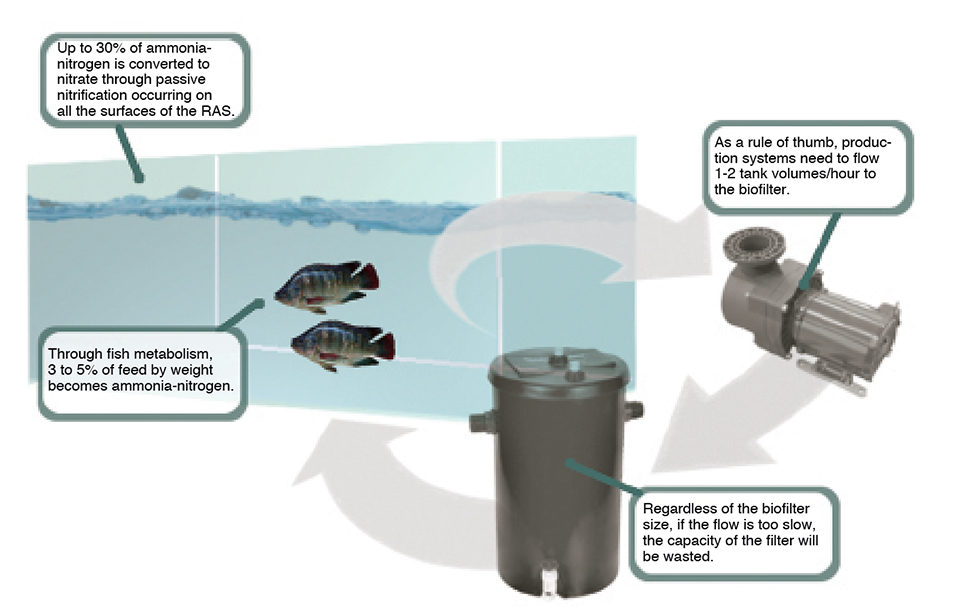 Up to 30% of ammonia-nitrogen is converted to nitrate through passive nitrification occurring on all the surfaces of the RAS.

As a rule of thumb, production systems need to flow 1-2 tank volumes/hour to the biofilter.

Through fish metabolism, 3 to 5% of feed by weight becomes ammonia-nitrogen.

Regardless of the biofilter size, if the flow is too slow, the capacity of the filter will be wasted.