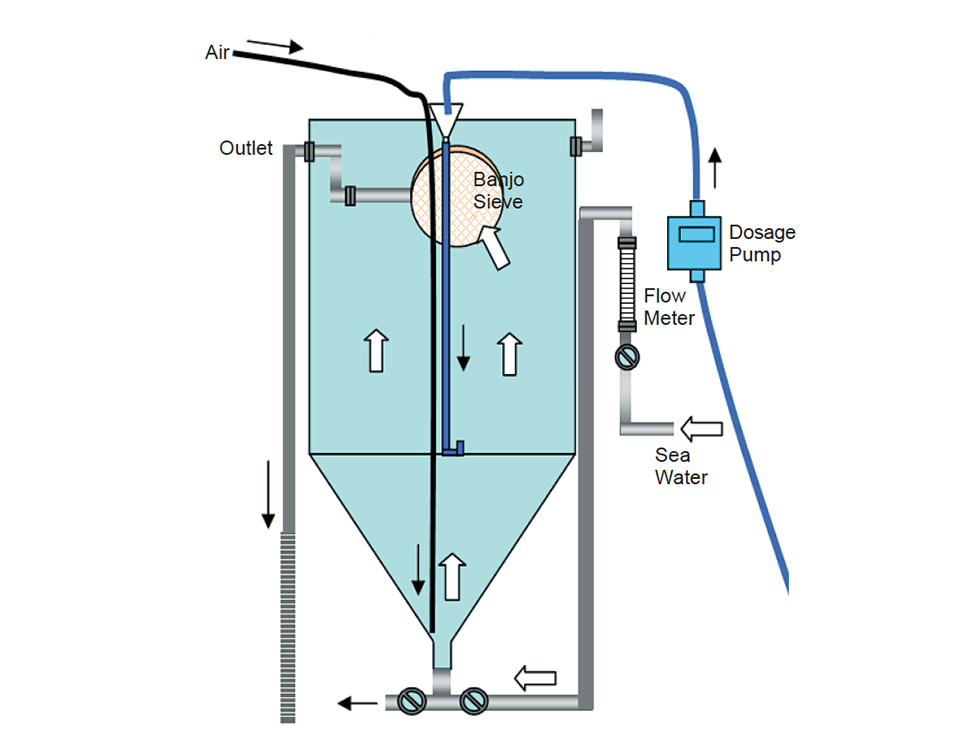 Air

Outlet

Banjo Sieve

Dosage Pump

Flow Meter

Sea Water