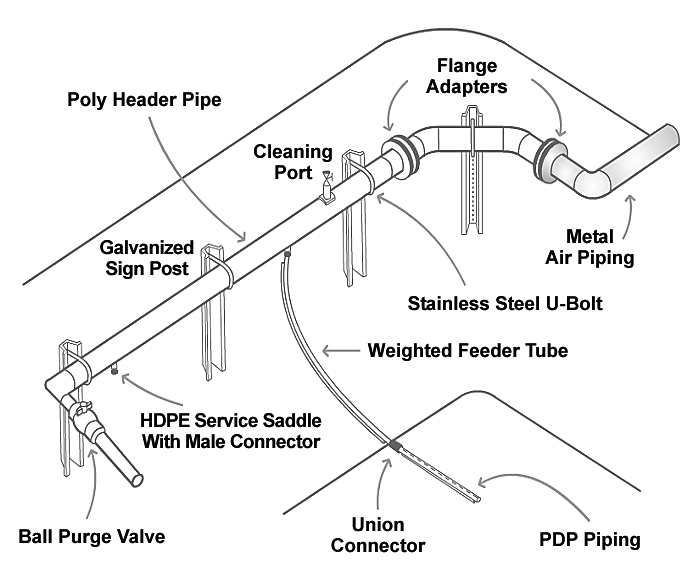 Flange Adapters

Poly Header Pipe

Cleaning Port

Galvanized Sign Post

Metal Air Piping

Stainless Steel U-Bolt

Weighted Feeder Tube

HDPE Service Saddle With Male Connector

Ball Purge Valve

Union Connector

PDP Piping