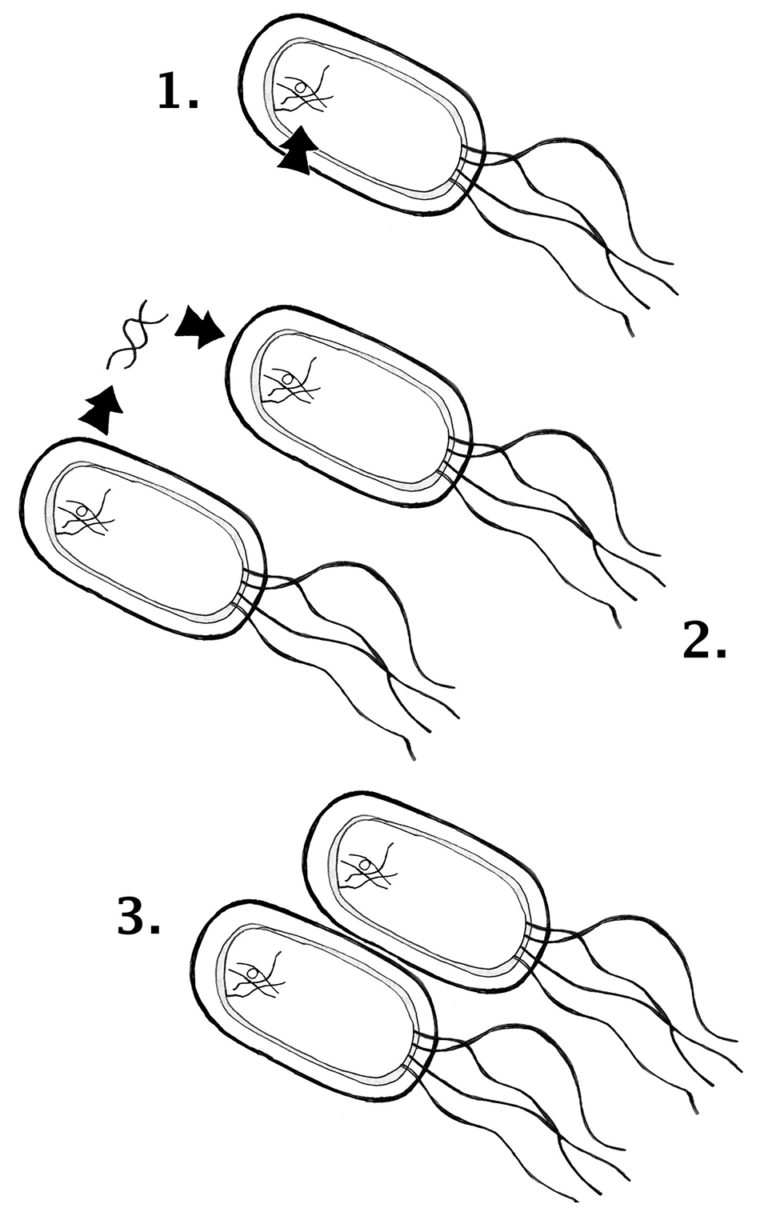 1.

2.

3.